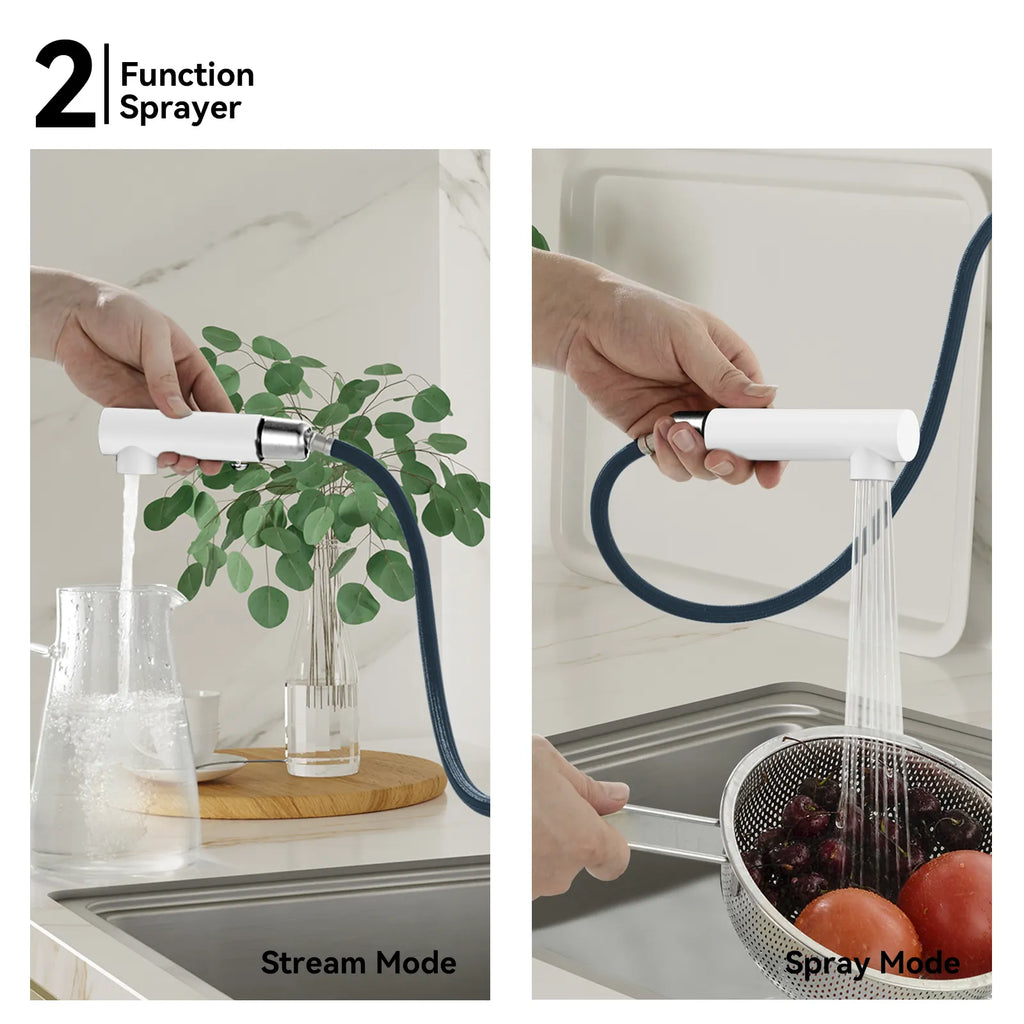 2 Function Sprayer

Stream Mode

Spray Mode