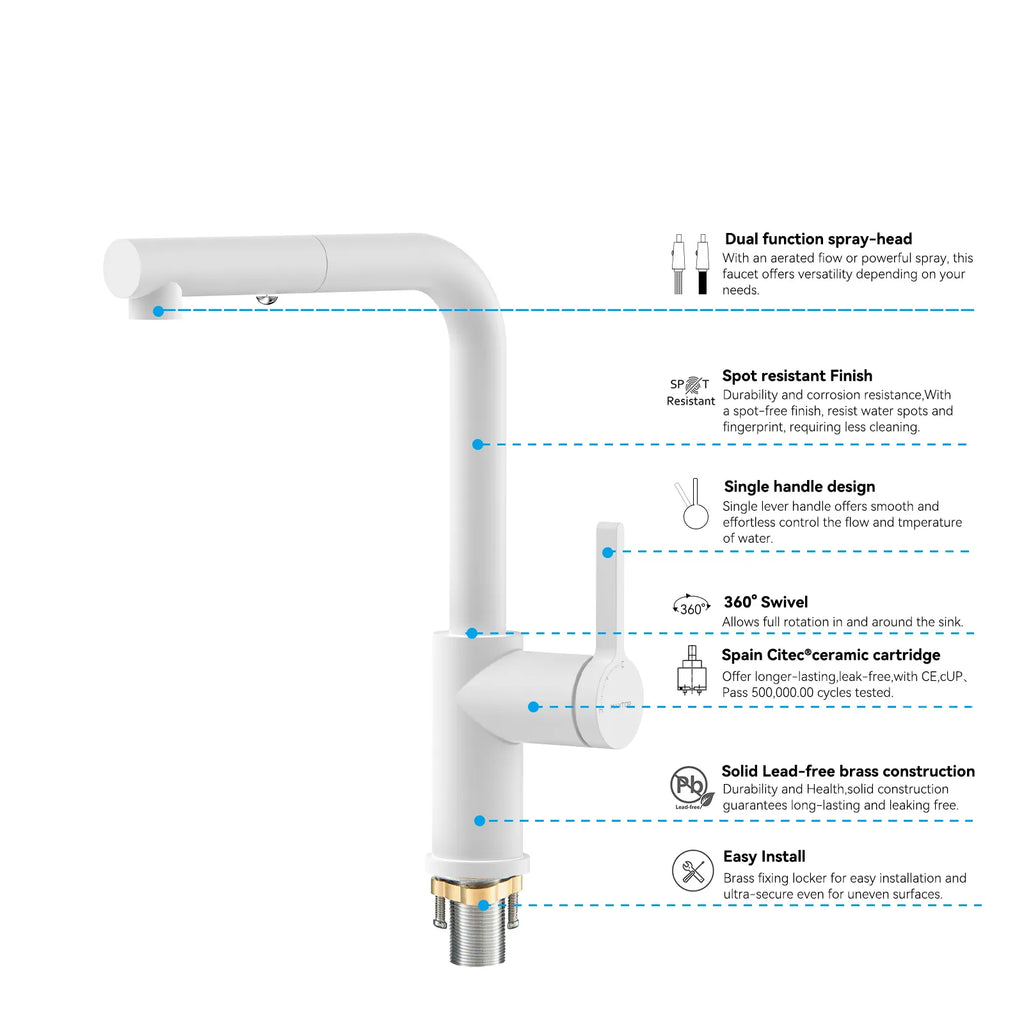 Dual function spray-head
With an aerated flow or powerful spray, this faucet offers versatility depending on your needs.

SPOT Resistant
Spot resistant Finish
Durability and corrosion resistance,With a spot-free finish, resist water spots and fingerprint, requiring less cleaning.

Single handle design
Single lever handle offers smooth and effortless control the flow and tmperature of water.

360°
360° Swivel
Allows full rotation in and around the sink.

Spain Citec®ceramic cartridge
Offer longer-lasting,leak-free,with CE,cUP、Pass 500,000.00 cycles tested.

Pb
Lead-free
Solid Lead-free brass construction
Durability and Health,solid construction guarantees long-lasting and leaking free.

Easy Install
Brass fixing locker for easy installation and ultra-secure even for uneven surfaces.