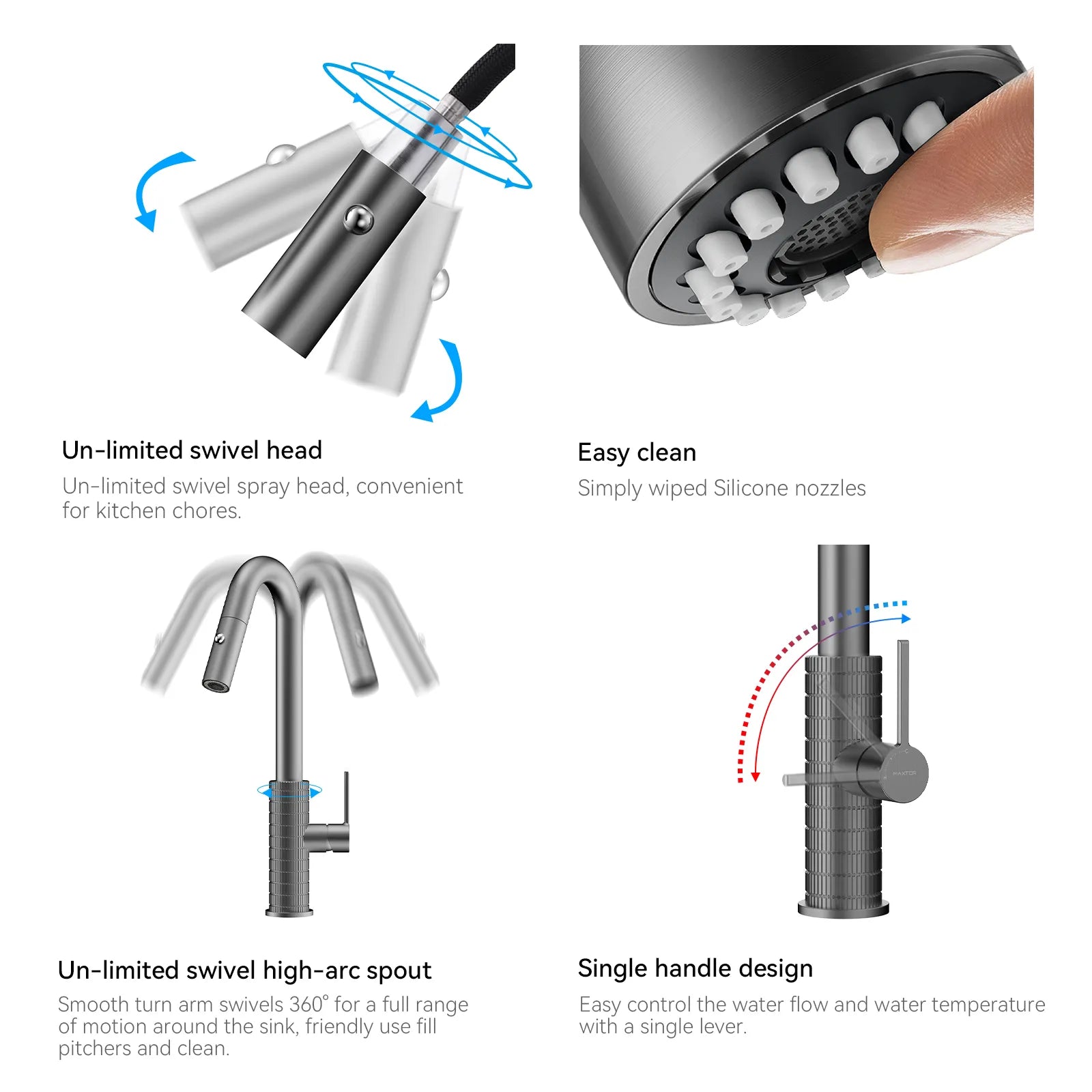 Un-limited swivel head

Un-limited swivel spray head, convenient for kitchen chores.

Easy clean

Simply wiped Silicone nozzles

MAXTOR

Un-limited swivel high-arc spout

Smooth turn arm swivels 360° for a full range of motion around the sink, friendly use fill pitchers and clean.

Single handle design

Easy control the water flow and water temperature with a single lever.