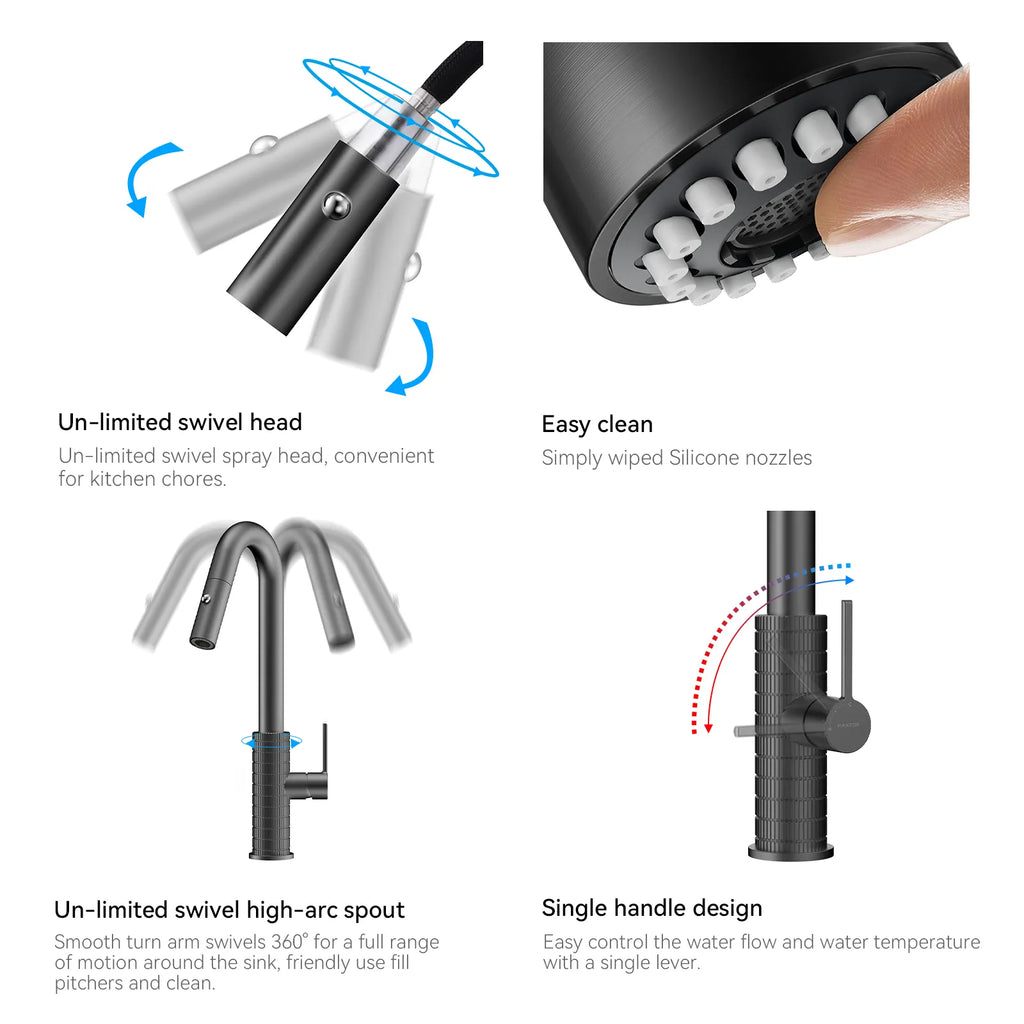 Un-limited swivel head

Un-limited swivel spray head, convenient for kitchen chores.

Easy clean

Simply wiped Silicone nozzles

Un-limited swivel high-arc spout

Smooth turn arm swivels 360° for a full range of motion around the sink, friendly use fill pitchers and clean.

Single handle design

Easy control the water flow and water temperature with a single lever.