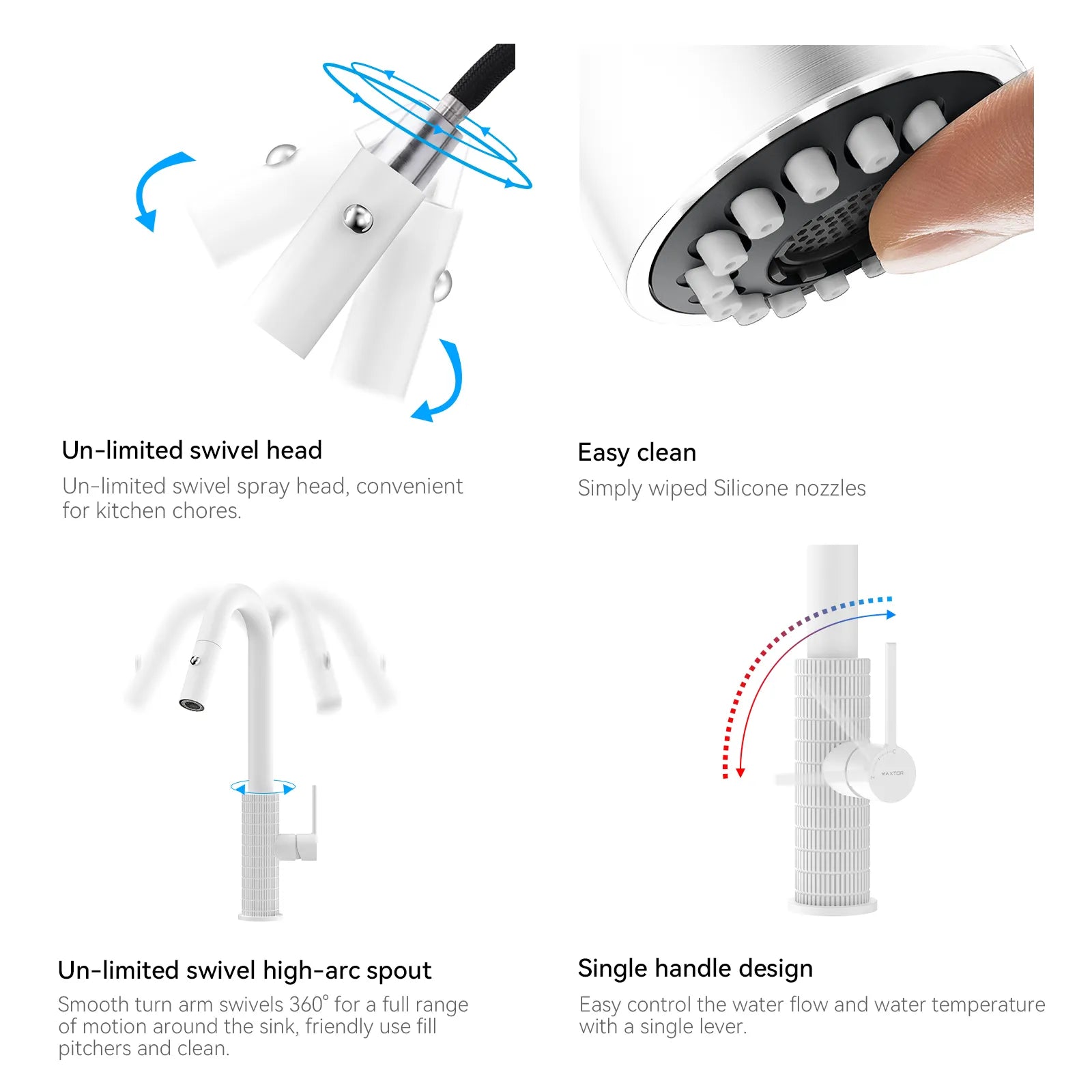 Un-limited swivel head
Un-limited swivel spray head, convenient for kitchen chores.

Easy clean
Simply wiped Silicone nozzles

MAXTOR

Un-limited swivel high-arc spout
Smooth turn arm swivels 360° for a full range of motion around the sink, friendly use fill pitchers and clean.

Single handle design
Easy control the water flow and water temperature with a single lever.