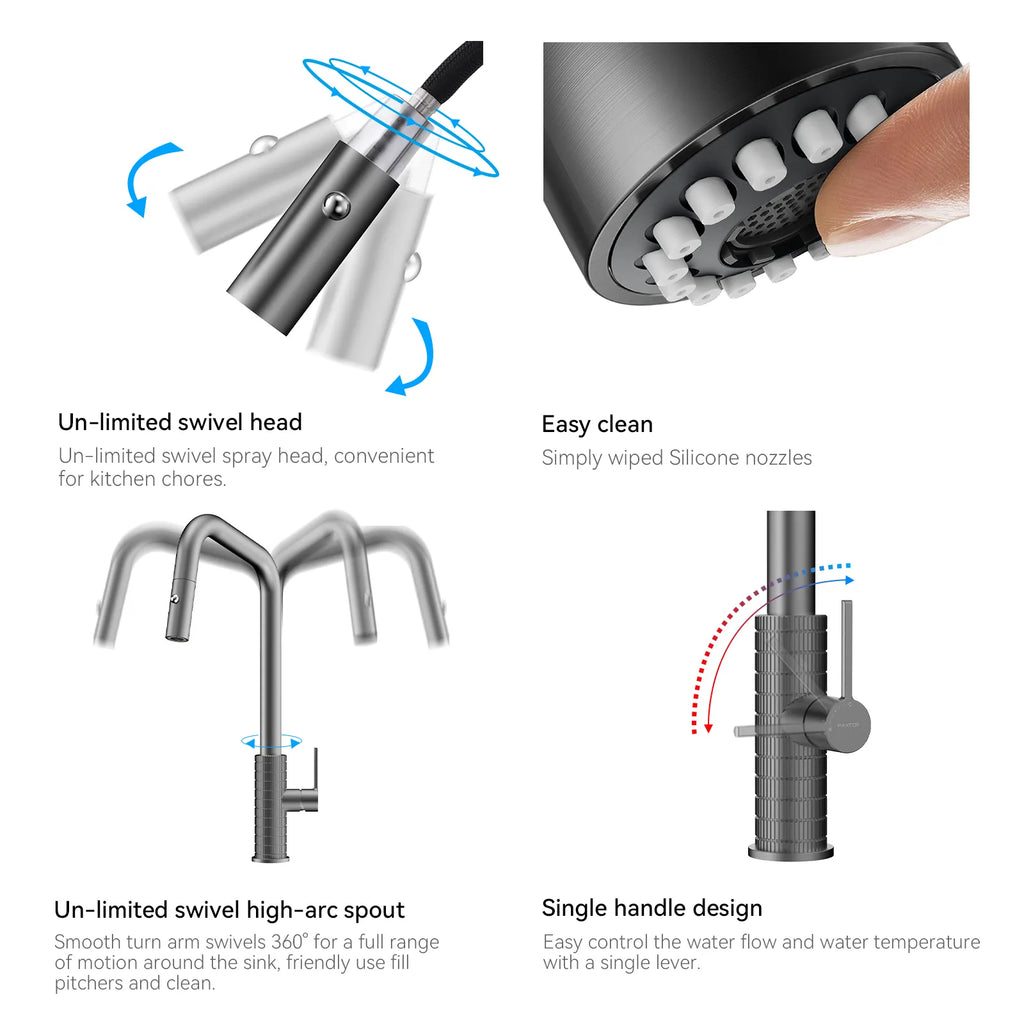 Un-limited swivel head

Un-limited swivel spray head, convenient for kitchen chores.

Easy clean

Simply wiped Silicone nozzles

Un-limited swivel high-arc spout

Smooth turn arm swivels 360° for a full range of motion around the sink, friendly use fill pitchers and clean.

Single handle design

Easy control the water flow and water temperature with a single lever.