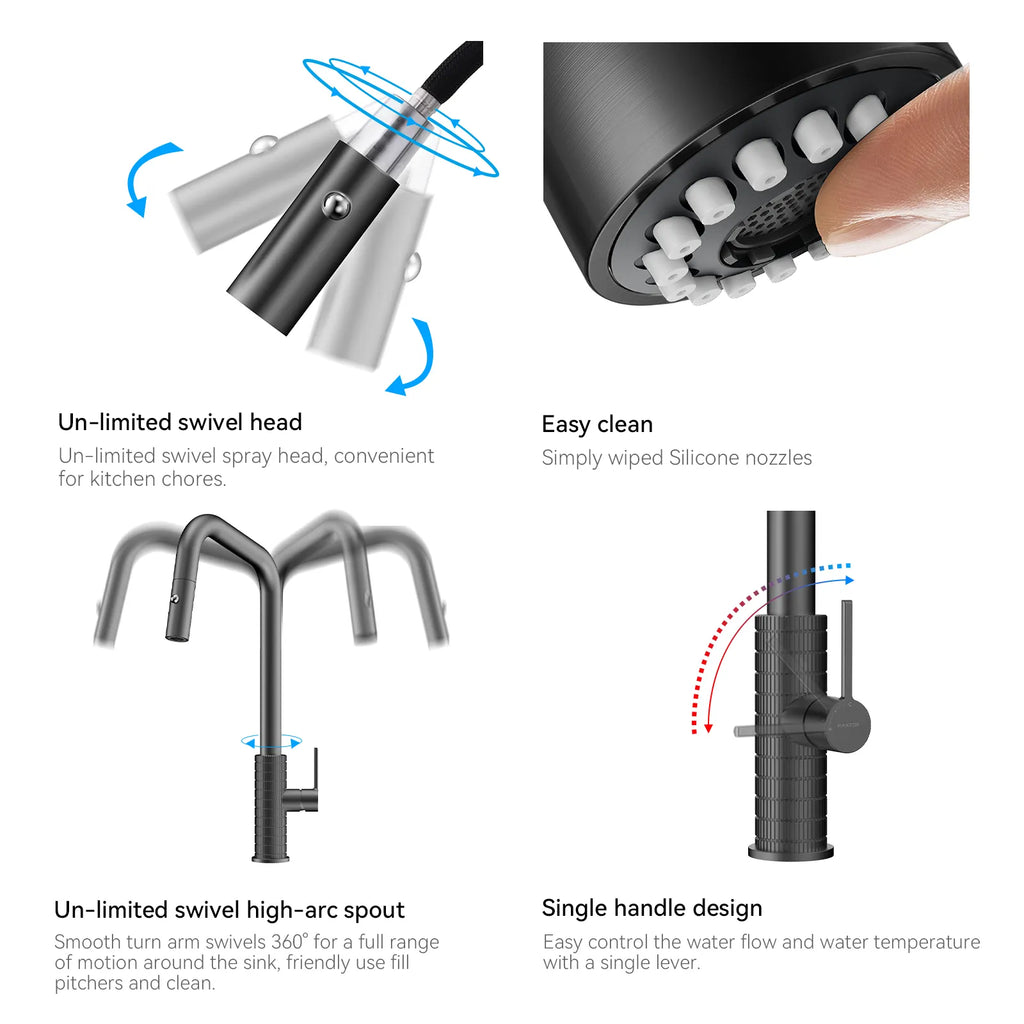 Un-limited swivel head

Un-limited swivel spray head, convenient for kitchen chores.

Easy clean

Simply wiped Silicone nozzles

Un-limited swivel high-arc spout

Smooth turn arm swivels 360° for a full range of motion around the sink, friendly use fill pitchers and clean.

Single handle design

Easy control the water flow and water temperature with a single lever.