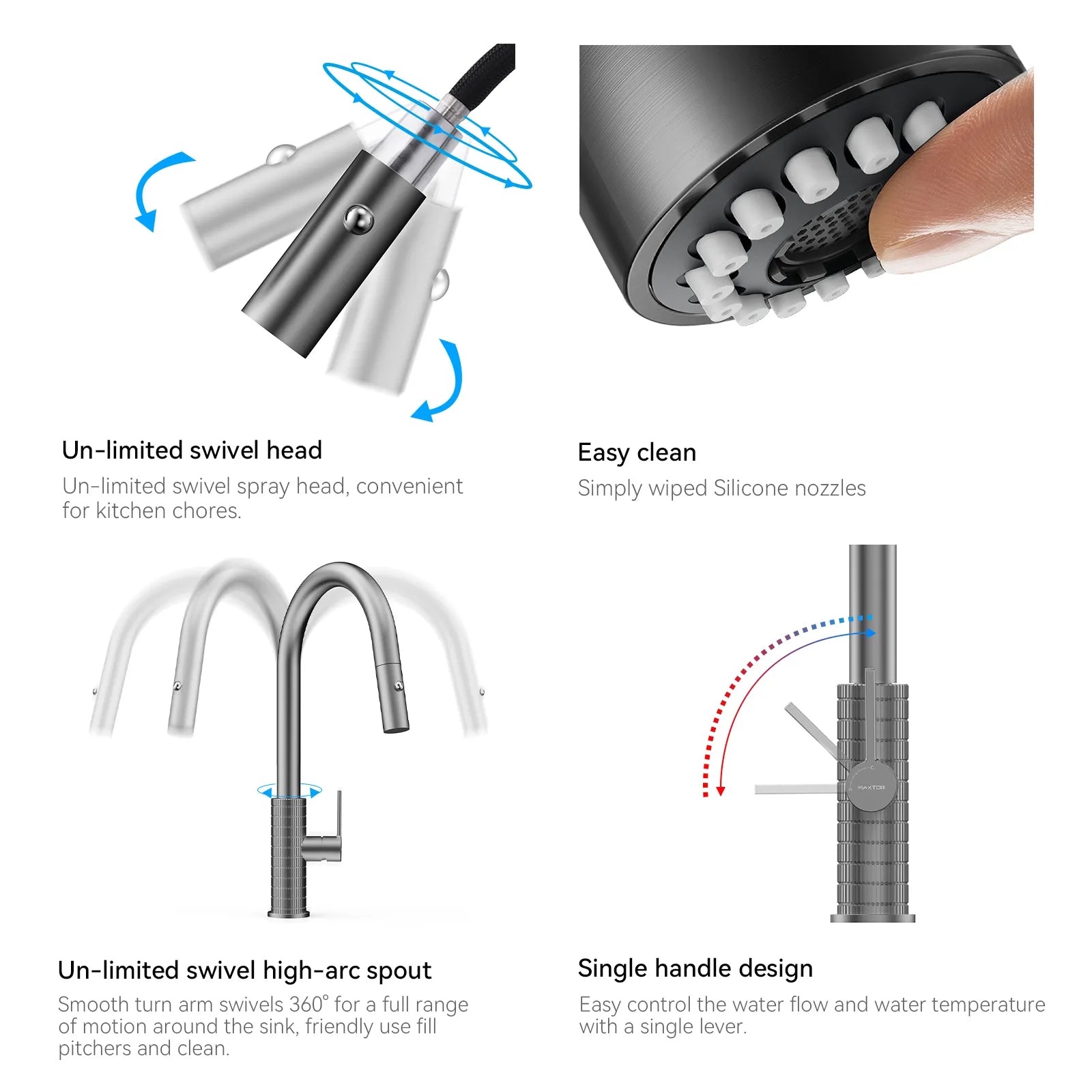 Un-limited swivel head

Un-limited swivel spray head, convenient for kitchen chores.

Easy clean

Simply wiped Silicone nozzles

MAXTOR

Un-limited swivel high-arc spout

Smooth turn arm swivels 360° for a full range of motion around the sink, friendly use fill pitchers and clean.

Single handle design

Easy control the water flow and water temperature with a single lever.