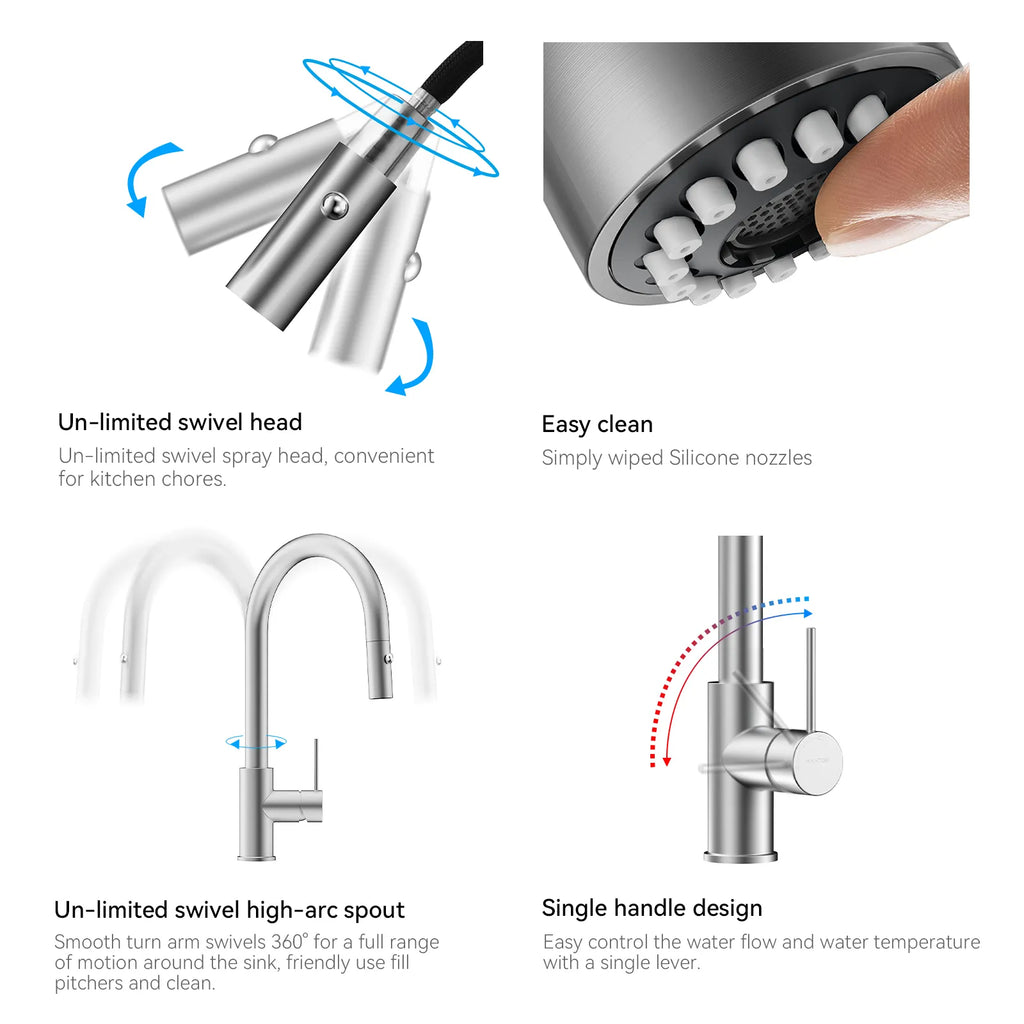 Un-limited swivel head

Un-limited swivel spray head, convenient for kitchen chores.

Easy clean

Simply wiped Silicone nozzles

Un-limited swivel high-arc spout

Smooth turn arm swivels 360° for a full range of motion around the sink, friendly use fill pitchers and clean.

Single handle design

Easy control the water flow and water temperature with a single lever.