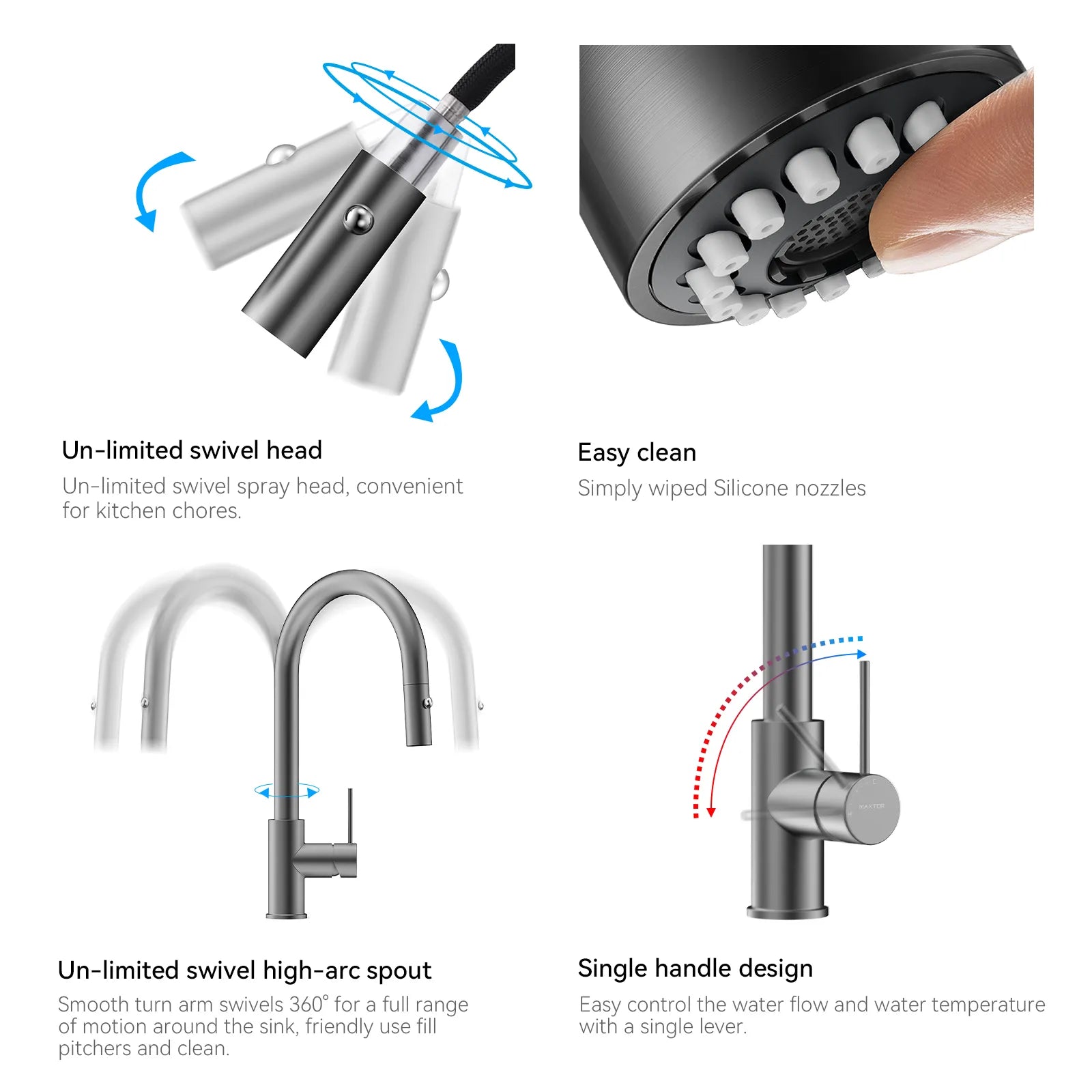 Un-limited swivel head

Un-limited swivel spray head, convenient for kitchen chores.

Easy clean

Simply wiped Silicone nozzles

MAXTOR

Un-limited swivel high-arc spout

Smooth turn arm swivels 360° for a full range of motion around the sink, friendly use fill pitchers and clean.

Single handle design

Easy control the water flow and water temperature with a single lever.