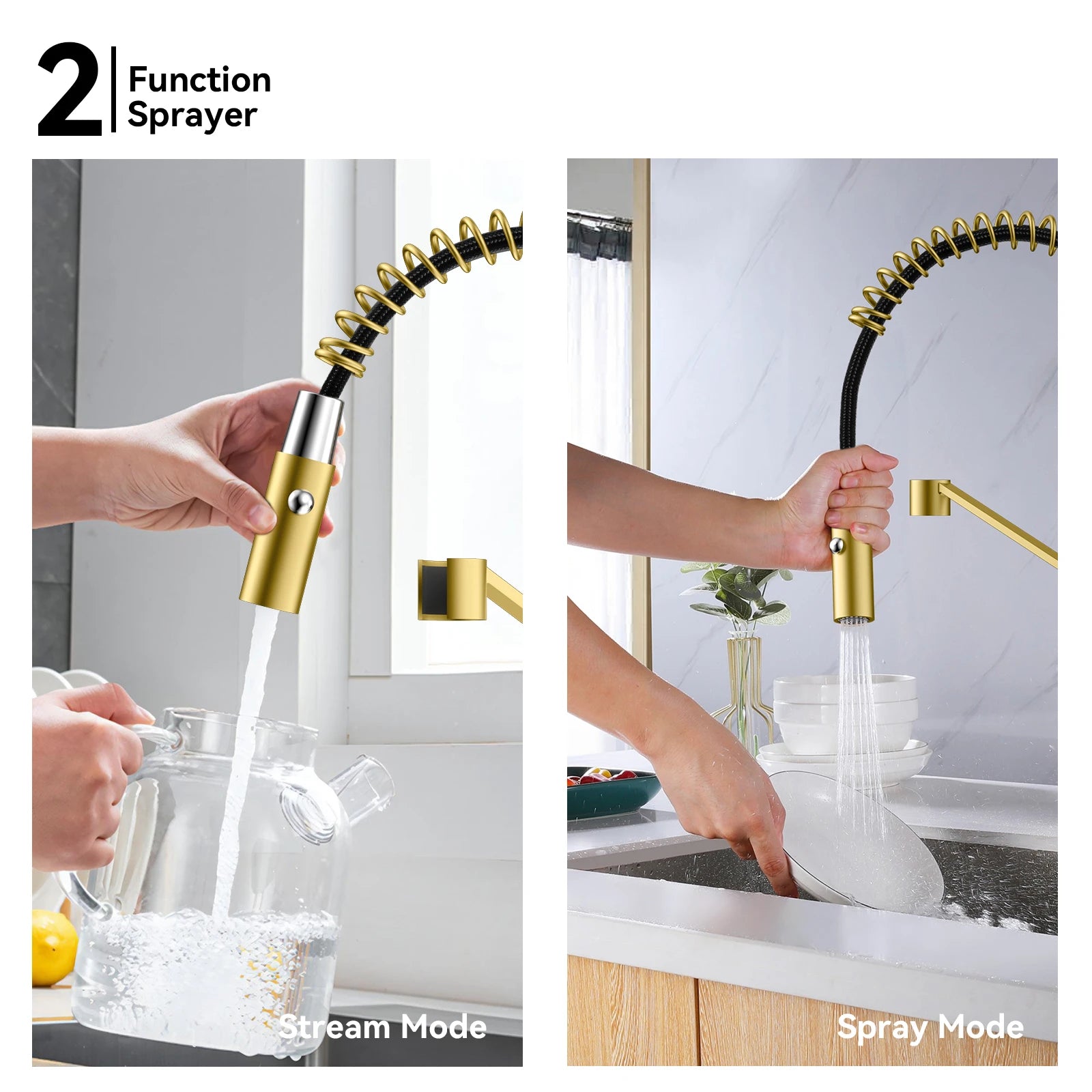 2 Function Sprayer

Stream Mode

Spray Mode