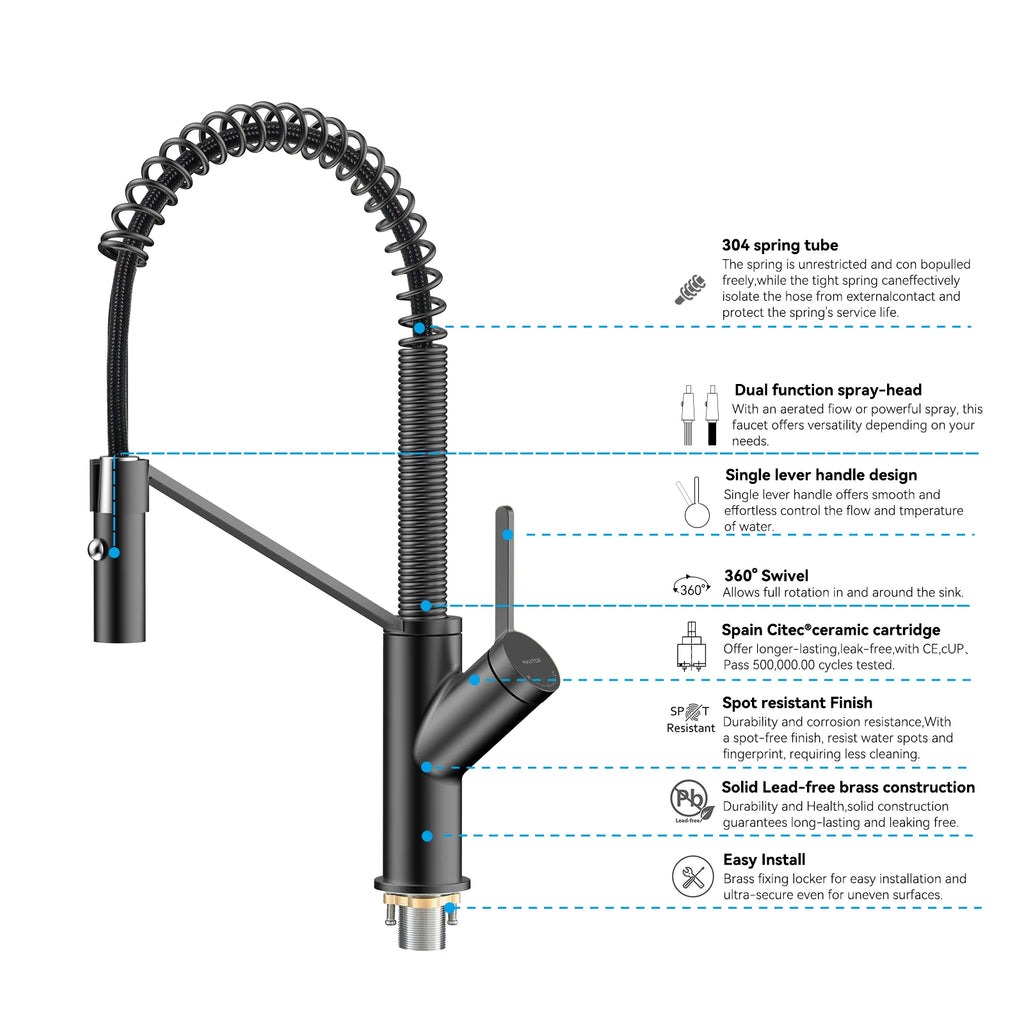 304 spring tube
The spring is unrestricted and con bopulled freely,while the tight spring caneffectively isolate the hose from externalcontact and protect the spring's service life.

Dual function spray-head
With an aerated flow or powerful spray, this faucet offers versatility depending on your needs.

Single lever handle design
Single lever handle offers smooth and effortless control the flow and tmperature of water.

360°
360° Swivel
Allows full rotation in and around the sink.

Spain Citec®ceramic cartridge
Offer longer-lasting,leak-free,with CE,cUP、Pass 500,000.00 cycles tested.

SPOT
Resistant
Spot resistant Finish
Durability and corrosion resistance,With a spot-free finish, resist water spots and fingerprint, requiring less cleaning.

Pb
Lead-free
Solid Lead-free brass construction
Durability and Health,solid construction guarantees long-lasting and leaking free.

Easy Install
Brass fixing locker for easy installation and ultra-secure even for uneven surfaces.