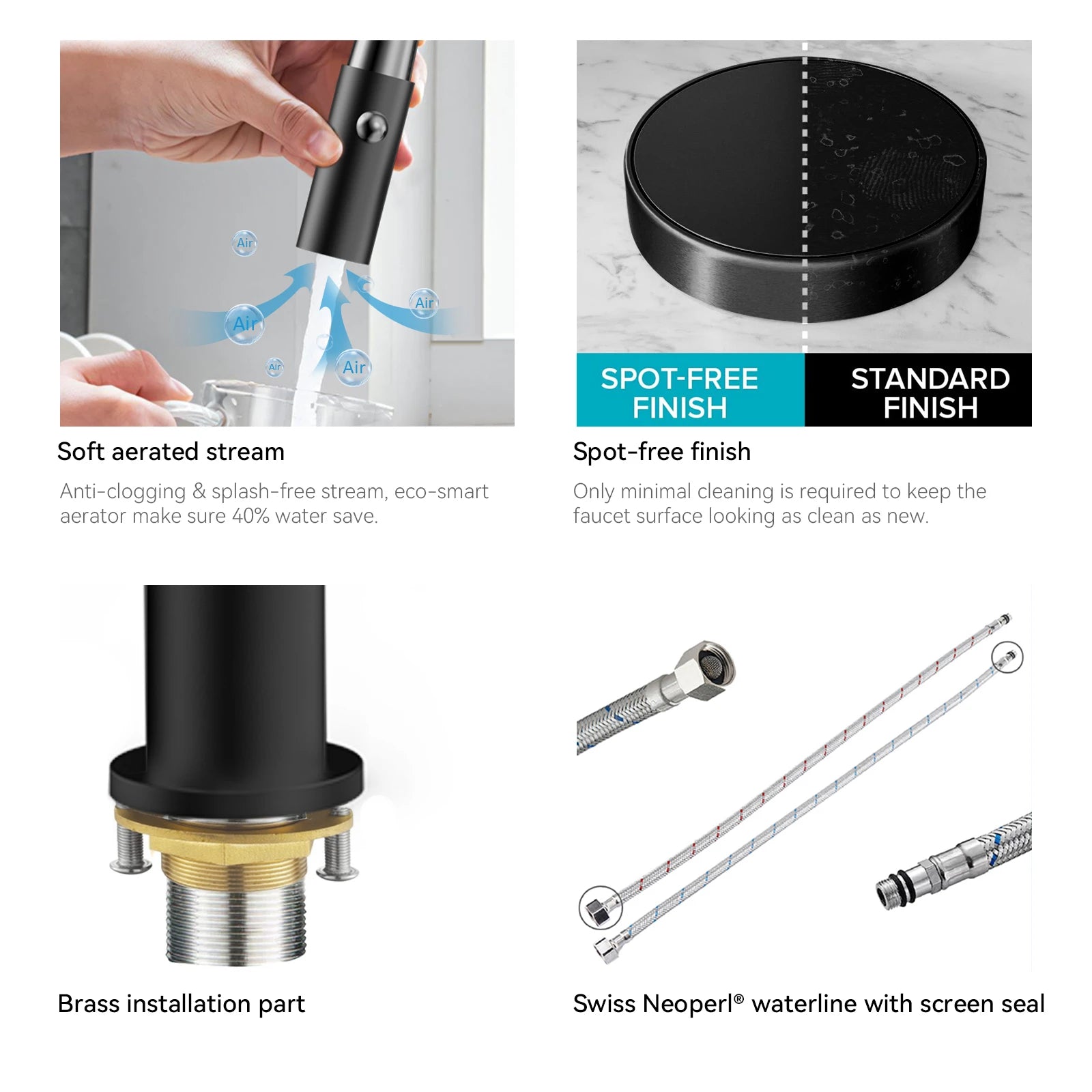 Air
Air
Air
Air
Air

Soft aerated stream

Anti-clogging & splash-free stream, eco-smart aerator make sure 40% water save.

SPOT-FREE FINISH

STANDARD FINISH

Spot-free finish

Only minimal cleaning is required to keep the faucet surface looking as clean as new.

Brass installation part

Swiss Neoperl® waterline with screen seal