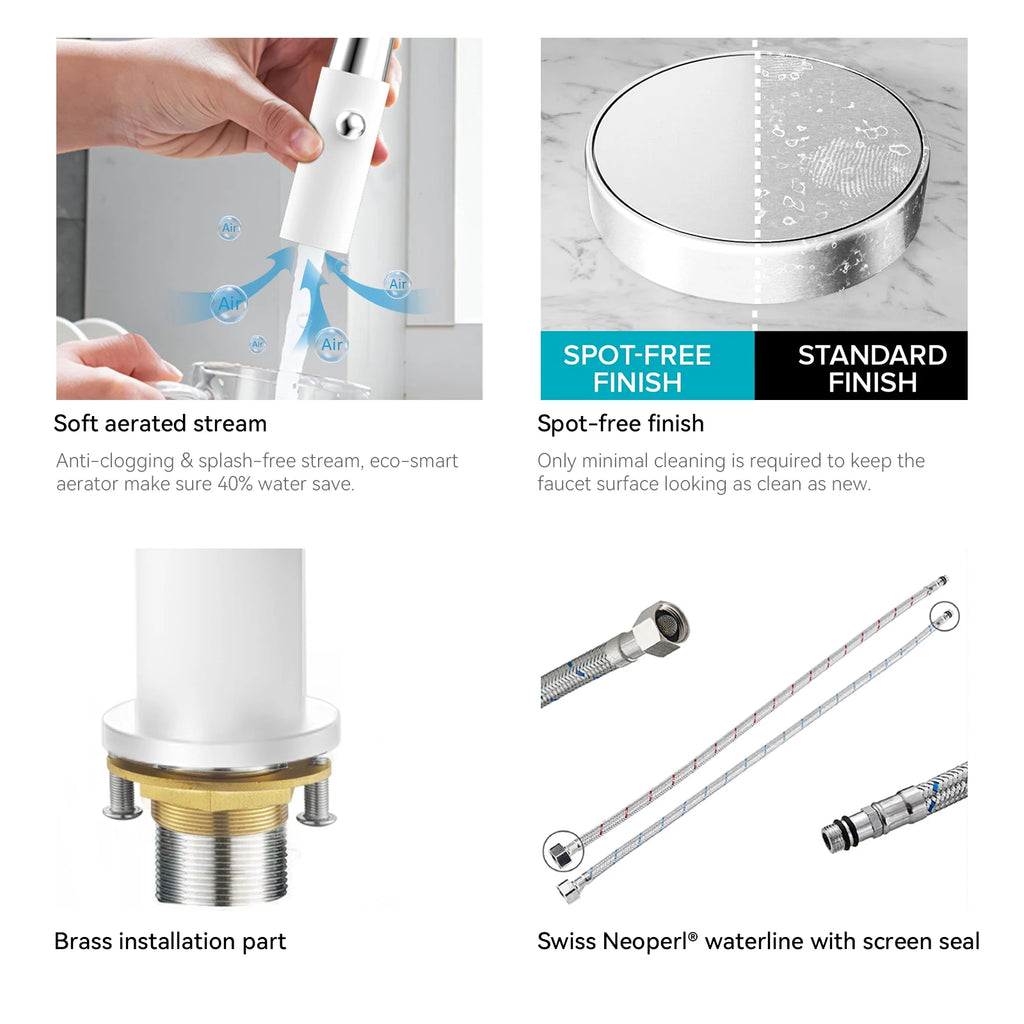 Air

Air

Air

Air

Air

Soft aerated stream

Anti-clogging & splash-free stream, eco-smart aerator make sure 40% water save.

SPOT-FREE FINISH

STANDARD FINISH

Spot-free finish

Only minimal cleaning is required to keep the faucet surface looking as clean as new.

Brass installation part

Swiss Neoperl® waterline with screen seal