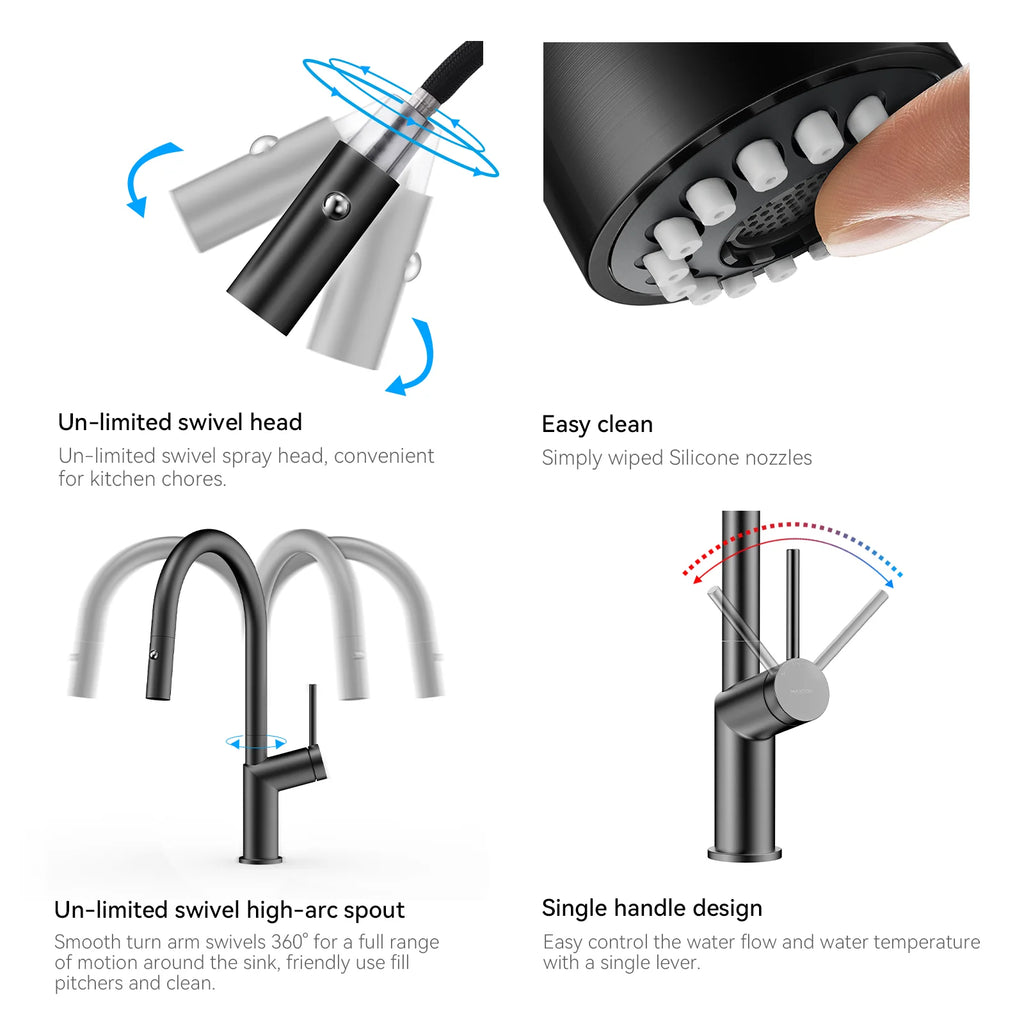 Un-limited swivel head
Un-limited swivel spray head, convenient for kitchen chores.

Easy clean
Simply wiped Silicone nozzles

Un-limited swivel high-arc spout
Smooth turn arm swivels 360° for a full range of motion around the sink, friendly use fill pitchers and clean.

Single handle design
Easy control the water flow and water temperature with a single lever.