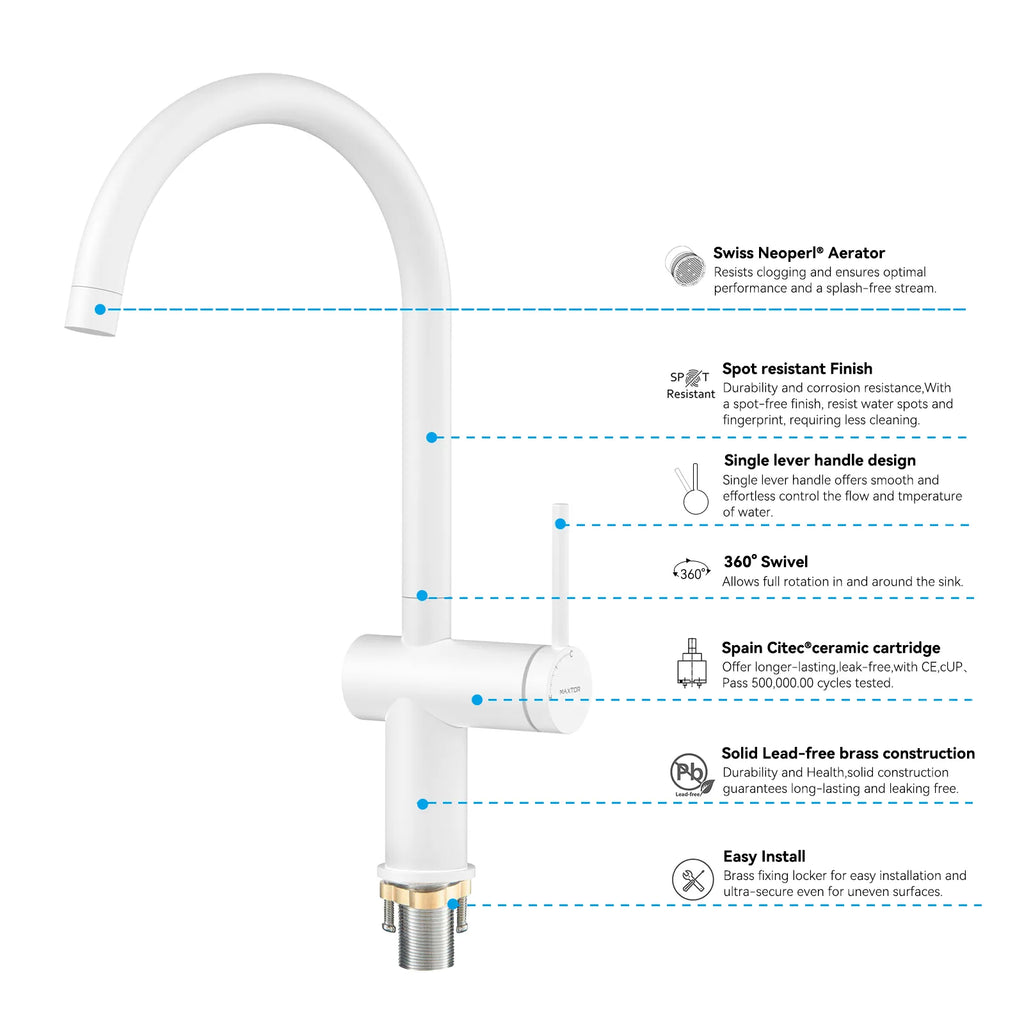 Swiss Neoperl® Aerator
Resists clogging and ensures optimal performance and a splash-free stream.

SPOT Resistant
Spot resistant Finish
Durability and corrosion resistance,With a spot-free finish, resist water spots and fingerprint, requiring less cleaning.

Single lever handle design
Single lever handle offers smooth and effortless control the flow and tmperature of water.

360°
360° Swivel
Allows full rotation in and around the sink.

Spain Citec®ceramic cartridge
Offer longer-lasting,leak-free,with CE,cUP、Pass 500,000.00 cycles tested.

MAXTOR

Pb
Lead-free
Solid Lead-free brass construction
Durability and Health,solid construction guarantees long-lasting and leaking free.

Easy Install
Brass fixing locker for easy installation and ultra-secure even for uneven surfaces.