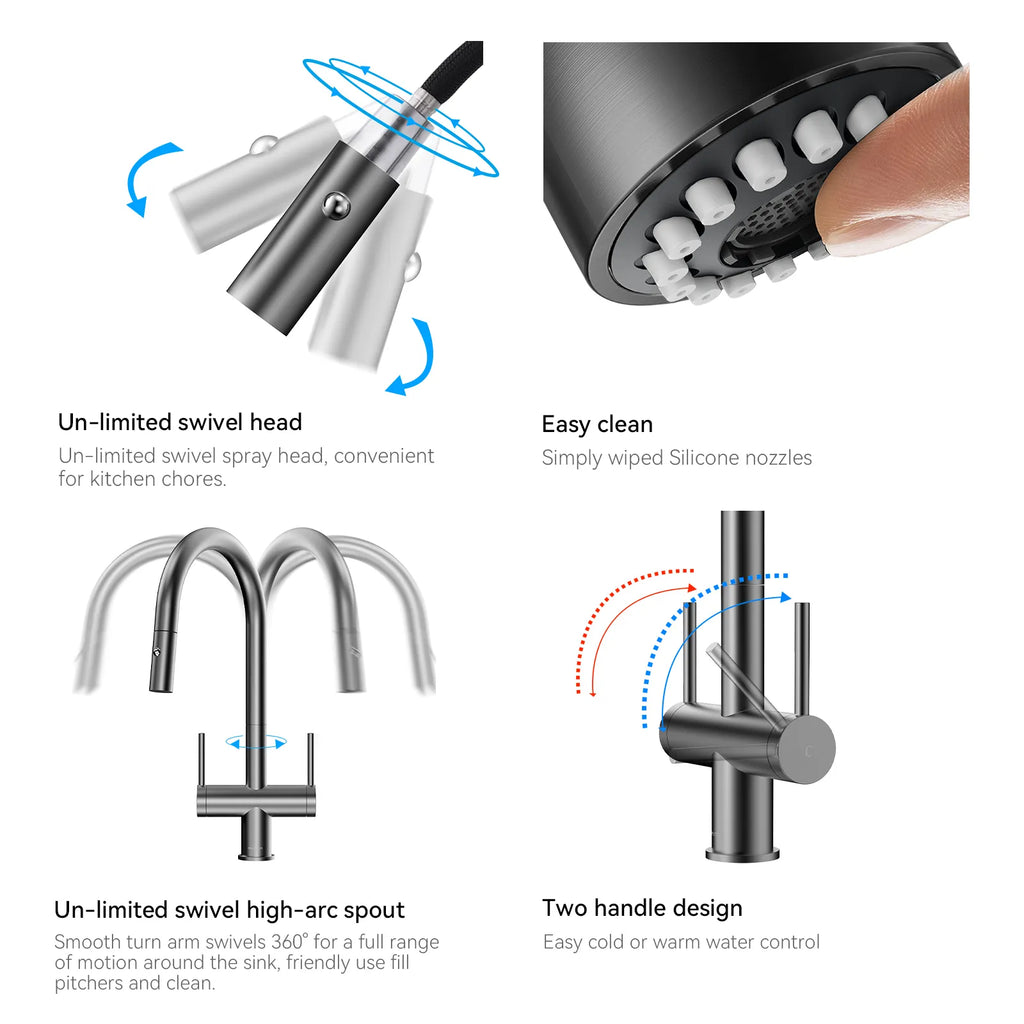 Un-limited swivel head

Un-limited swivel spray head, convenient for kitchen chores.

Easy clean

Simply wiped Silicone nozzles

Un-limited swivel high-arc spout

Smooth turn arm swivels 360° for a full range of motion around the sink, friendly use fill pitchers and clean.

Two handle design

Easy cold or warm water control