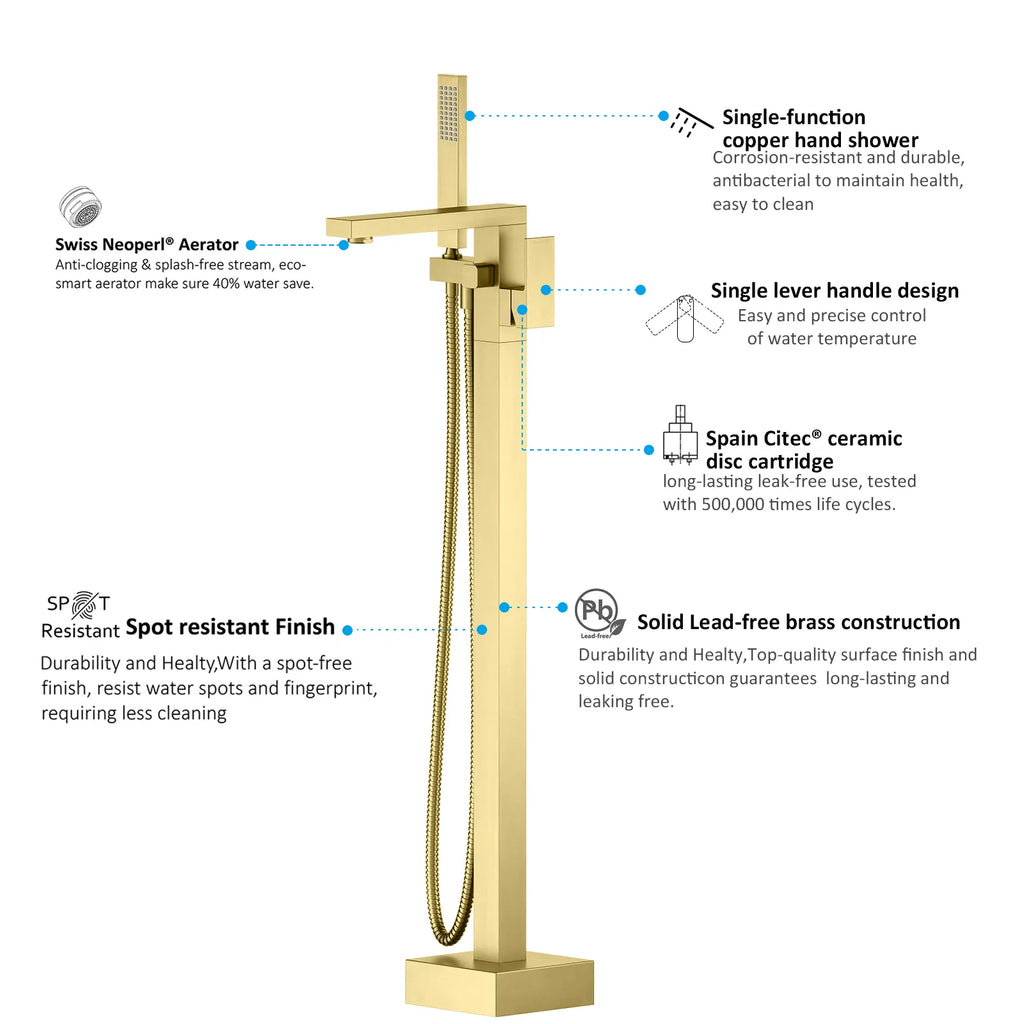 Single-function copper hand shower
Corrosion-resistant and durable, antibacterial to maintain health, easy to clean

Swiss Neoperl® Aerator
Anti-clogging & splash-free stream, eco-smart aerator make sure 40% water save.

Single lever handle design
Easy and precise control of water temperature

Spain Citec® ceramic disc cartridge
long-lasting leak-free use, tested with 500,000 times life cycles.

SPOT Resistant
Spot resistant Finish
Durability and Healty,With a spot-free finish, resist water spots and fingerprint, requiring less cleaning

Pb Lead-free
Solid Lead-free brass construction
Durability and Healty,Top-quality surface finish and solid constructicon guarantees long-lasting and leaking free.