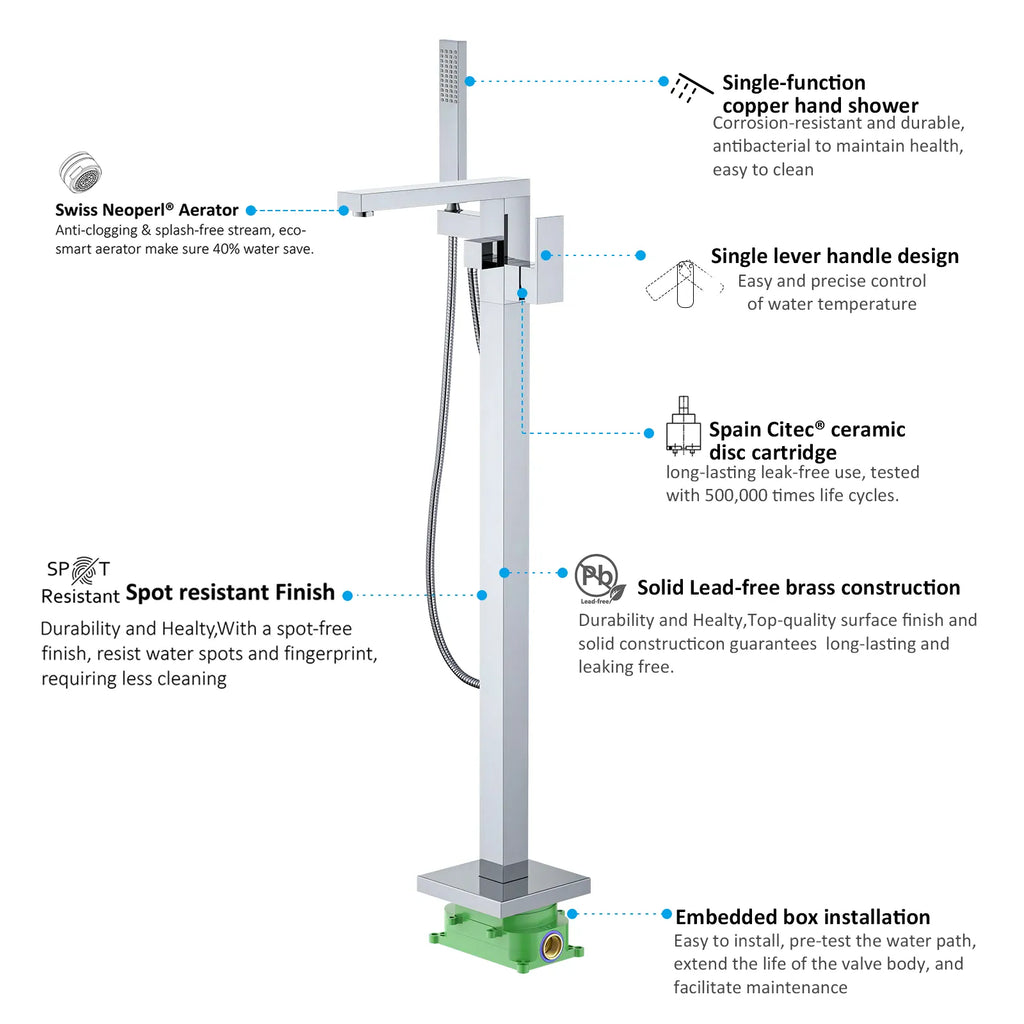 Single-function copper hand shower
Corrosion-resistant and durable, antibacterial to maintain health, easy to clean

Swiss Neoperl® Aerator
Anti-clogging & splash-free stream, eco-smart aerator make sure 40% water save.

Single lever handle design
Easy and precise control of water temperature

Spain Citec® ceramic disc cartridge
long-lasting leak-free use, tested with 500,000 times life cycles.

SPOT Resistant Spot resistant Finish
Durability and Healty,With a spot-free finish, resist water spots and fingerprint, requiring less cleaning

Pb Lead-free Solid Lead-free brass construction
Durability and Healty,Top-quality surface finish and solid constructicon guarantees long-lasting and leaking free.

Embedded box installation
Easy to install, pre-test the water path, extend the life of the valve body, and facilitate maintenance